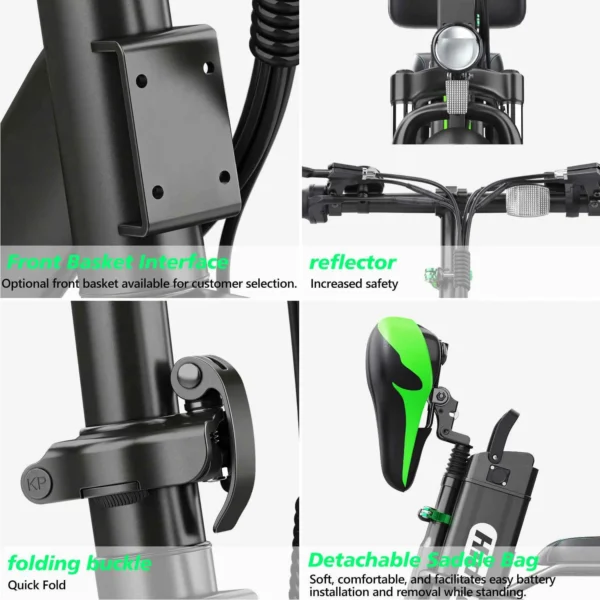 Front Basket Interface
Optional front basket available for customer selection.

reflector
Increased safety

KP

folding buckle
Quick Fold

Detachable Saddle Bag
Soft, comfortable, and facilitates easy battery installation and removal while standing.