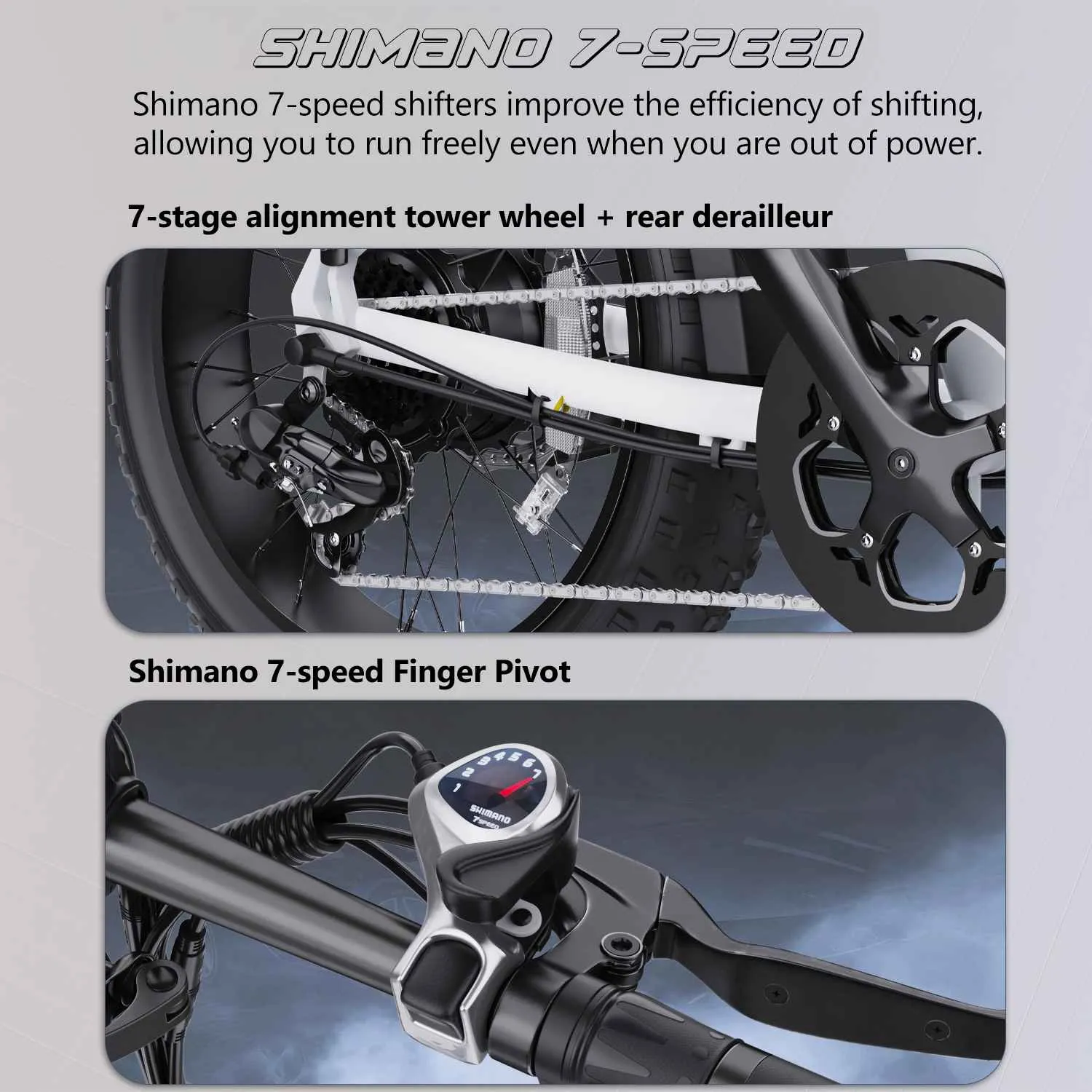 SHIMANO 7-SPEED

Shimano 7-speed shifters improve the efficiency of shifting, allowing you to run freely even when you are out of power.

7-stage alignment tower wheel + rear derailleur

Shimano 7-speed Finger Pivot

1 2 3 4 5 6 7

SHIMANO
7SPEED